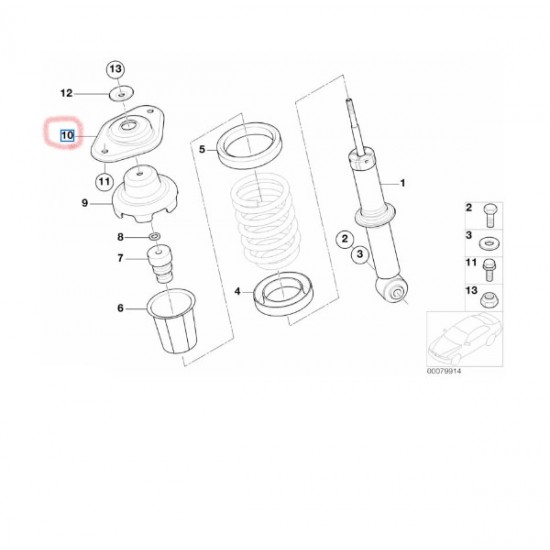 13
12
10
11
9
8
7
6
5
4
1
2
3
2
3
11
13
00079914